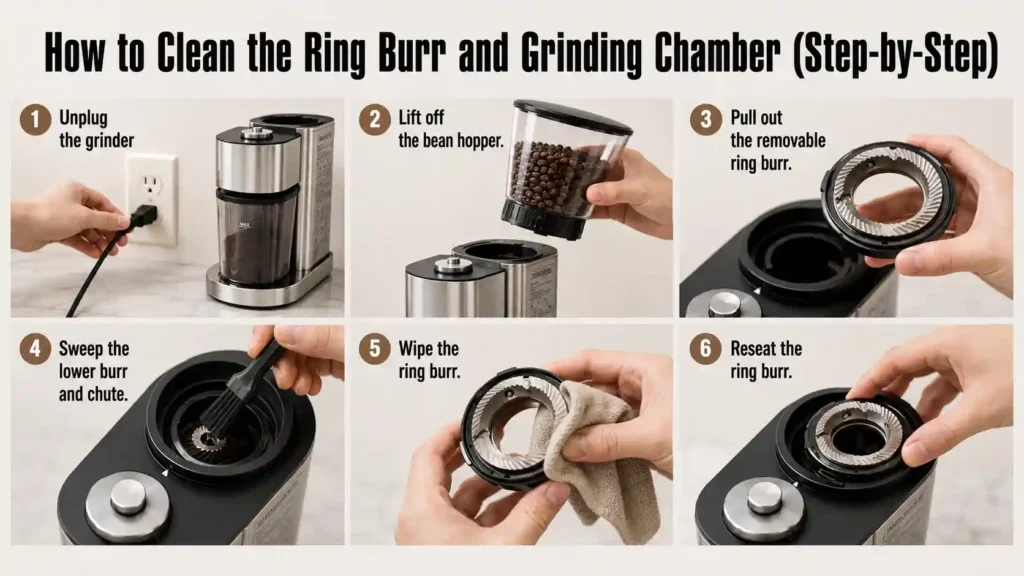 How to Clean the Ring Burr and Grinding Chamber (Step-by-Step)

1 Unplug the grinder

MAX

2 Lift off the bean hopper.

3 Pull out the removable ring burr.

4 Sweep the lower burr and chute.

5 Wipe the ring burr.

6 Reseat the ring burr.