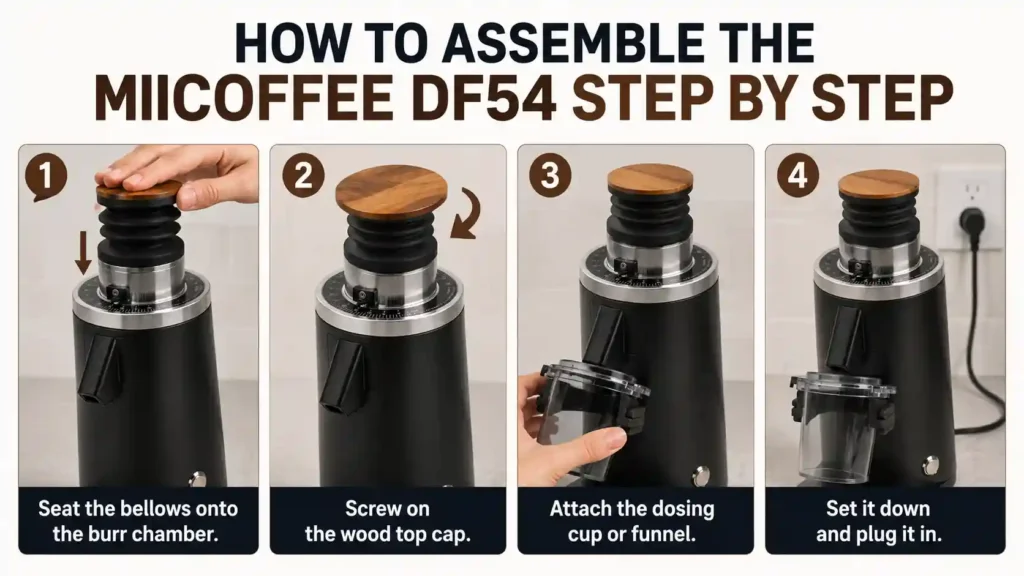 HOW TO ASSEMBLE THE
MIICOFFEE DF54 STEP BY STEP

1
Seat the bellows onto the burr chamber.

2
Screw on the wood top cap.

3
Attach the dosing cup or funnel.

4
Set it down and plug it in.