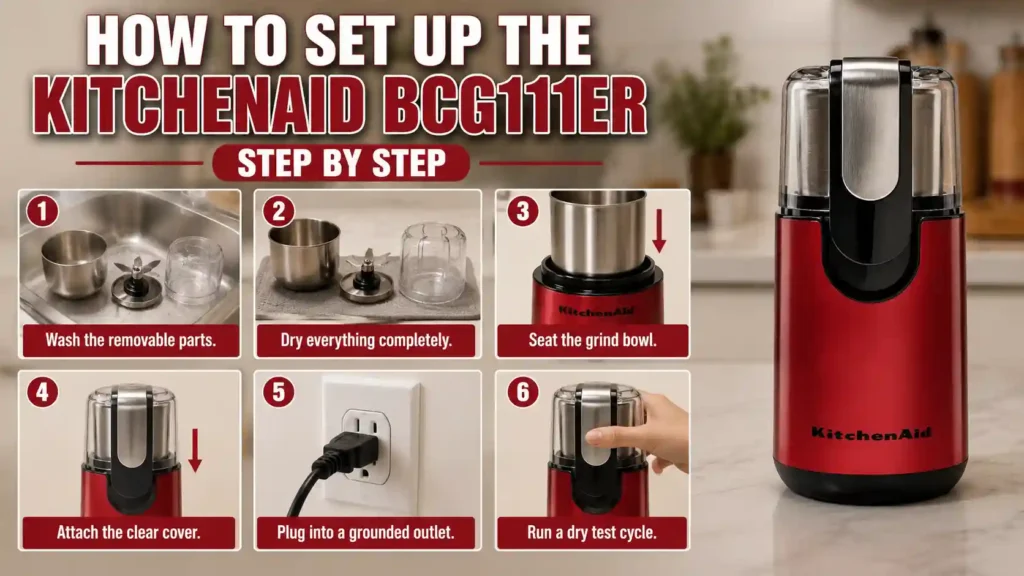 HOW TO SET UP THE
KITCHENAID BCG111ER
STEP BY STEP

1
Wash the removable parts.

2
Dry everything completely.

3
KitchenAid
Seat the grind bowl.

4
Attach the clear cover.

5
Plug into a grounded outlet.

6
Run a dry test cycle.

KitchenAid