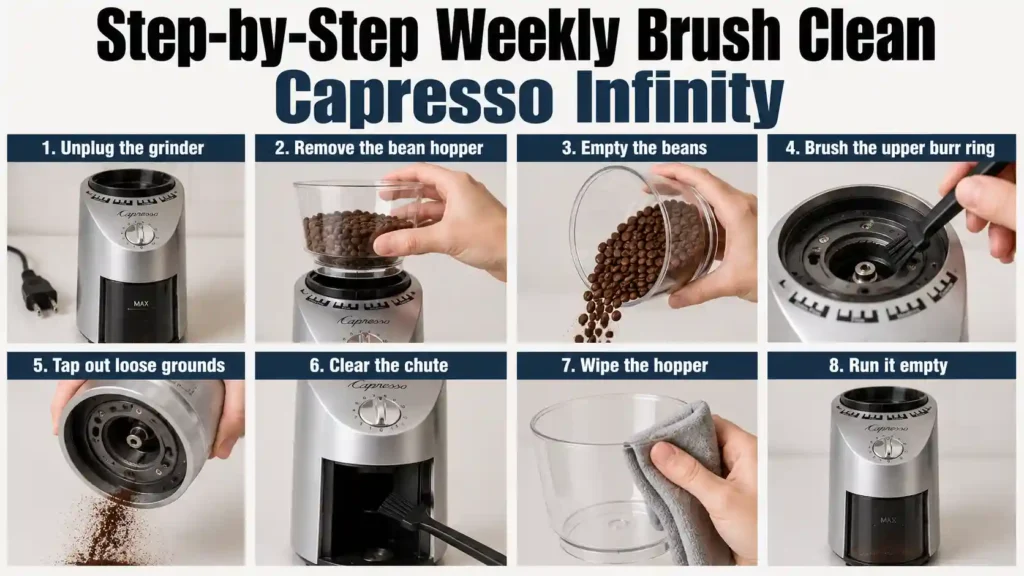 Step-by-Step Weekly Brush Clean
Capresso Infinity

1. Unplug the grinder

Capresso

MAX

2. Remove the bean hopper

Capresso

3. Empty the beans

4. Brush the upper burr ring

5. Tap out loose grounds

6. Clear the chute

Capresso

7. Wipe the hopper

8. Run it empty

Capresso

MAX