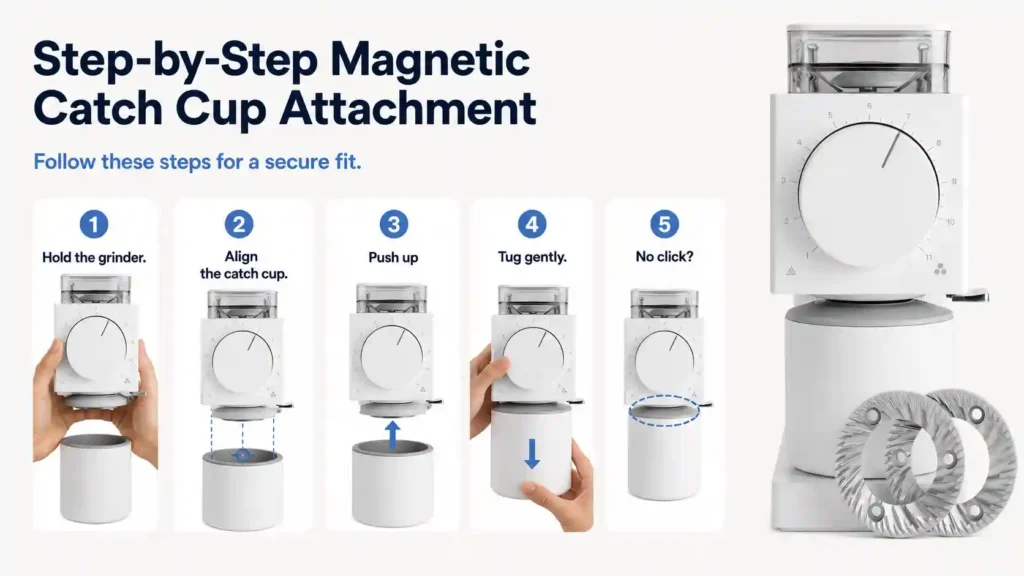 Step-by-Step Magnetic Catch Cup Attachment

Follow these steps for a secure fit.

1
Hold the grinder.

2
Align the catch cup.

3
Push up

4
Tug gently.

5
No click?

1 2 3 4 5 6 7 8 9 10 11