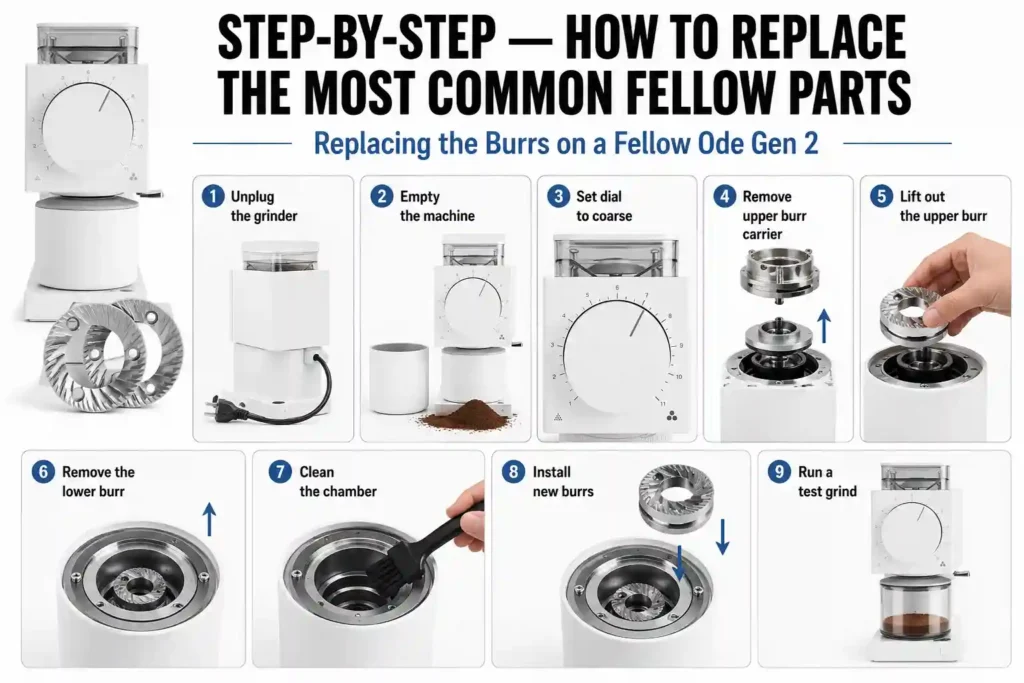 STEP-BY-STEP — HOW TO REPLACE THE MOST COMMON FELLOW PARTS

Replacing the Burrs on a Fellow Ode Gen 2

1 Unplug the grinder

2 Empty the machine

3 Set dial to coarse

1 2 3 4 5 6 7 8 9 10 11

4 Remove upper burr carrier

5 Lift out the upper burr

6 Remove the lower burr

7 Clean the chamber

8 Install new burrs

9 Run a test grind