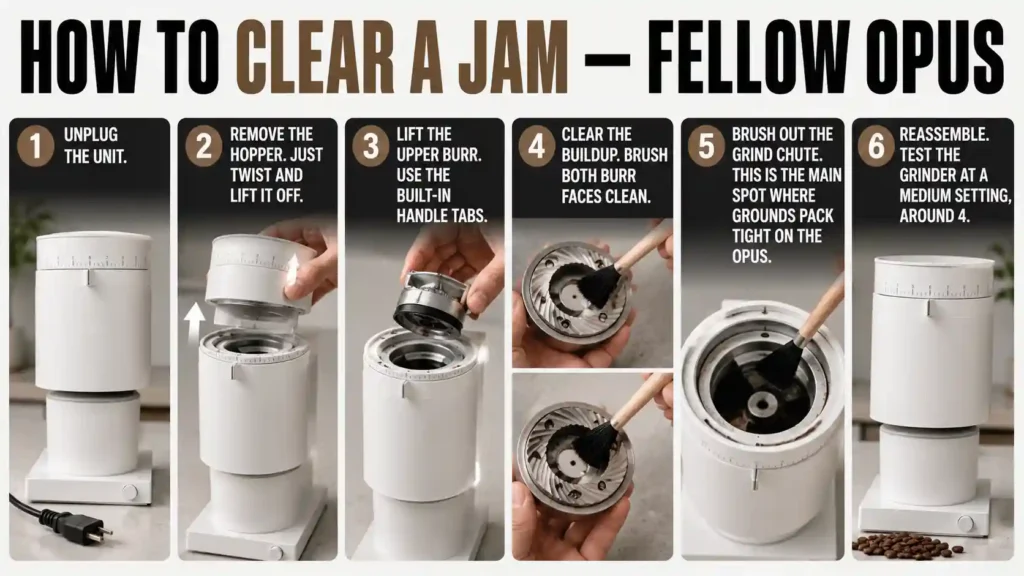 HOW TO CLEAR A JAM — FELLOW OPUS

1 UNPLUG THE UNIT.

2 REMOVE THE HOPPER. JUST TWIST AND LIFT IT OFF.

3 LIFT THE UPPER BURR. USE THE BUILT-IN HANDLE TABS.

4 CLEAR THE BUILDUP. BRUSH BOTH BURR FACES CLEAN.

5 BRUSH OUT THE GRIND CHUTE. THIS IS THE MAIN SPOT WHERE GROUNDS PACK TIGHT ON THE OPUS.

6 REASSEMBLE. TEST THE GRINDER AT A MEDIUM SETTING, AROUND 4.