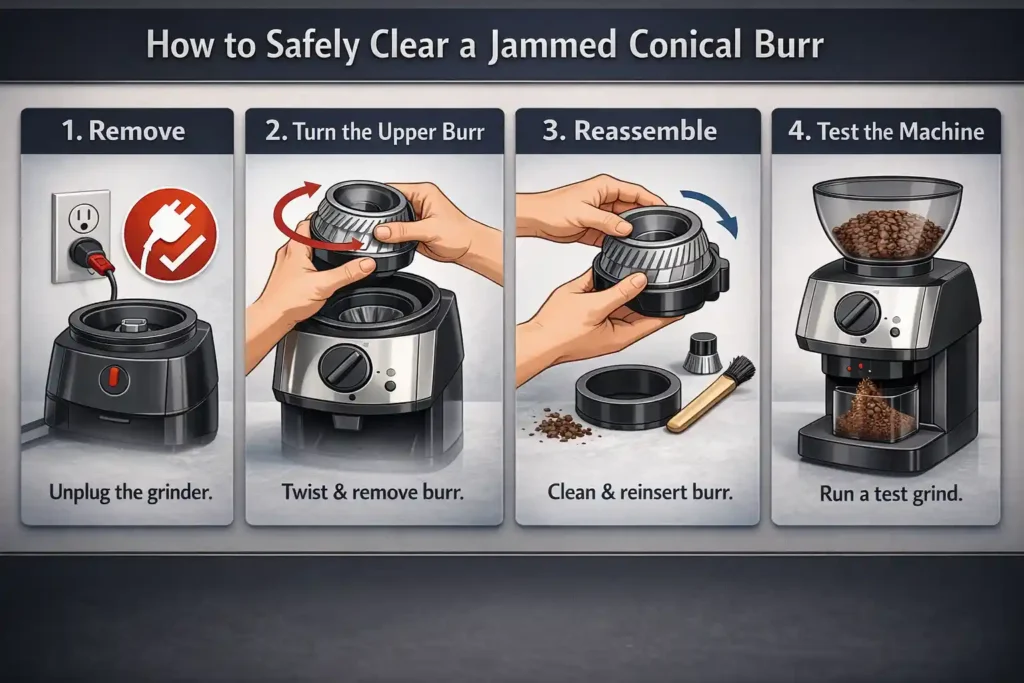 How to Safely Clear a Jammed Conical Burr

1. Remove

Unplug the grinder.

2. Turn the Upper Burr

Twist & remove burr.

3. Reassemble

Clean & reinsert burr.

4. Test the Machine

Run a test grind.