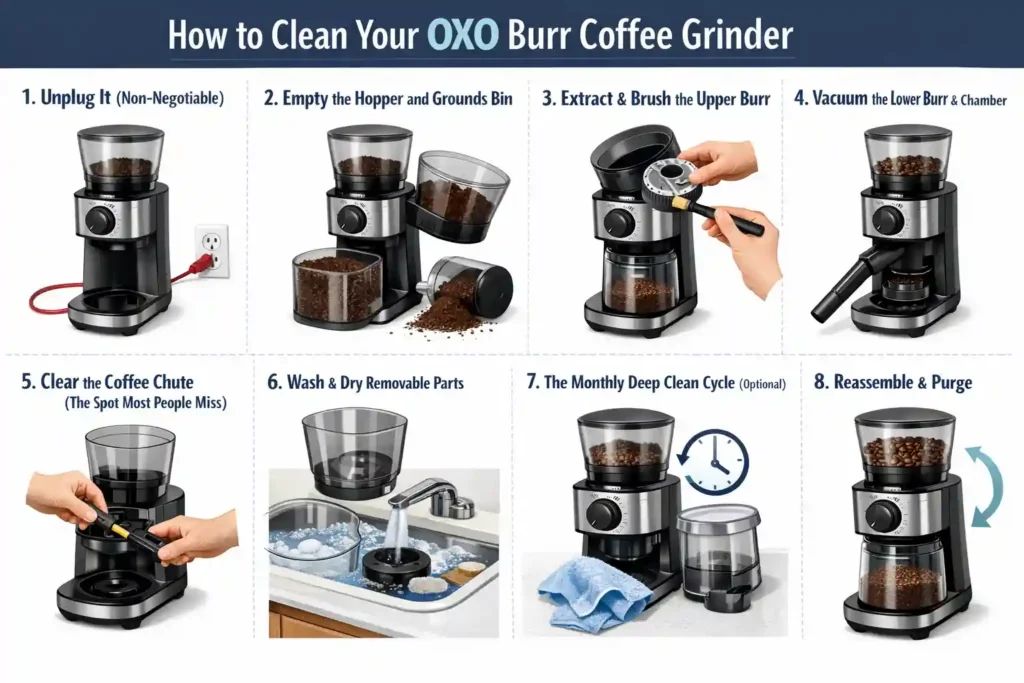 How to Clean Your OXO Burr Coffee Grinder

1. Unplug It (Non-Negotiable)

2. Empty the Hopper and Grounds Bin

3. Extract & Brush the Upper Burr

4. Vacuum the Lower Burr & Chamber

5. Clear the Coffee Chute (The Spot Most People Miss)

6. Wash & Dry Removable Parts

7. The Monthly Deep Clean Cycle (Optional)

8. Reassemble & Purge