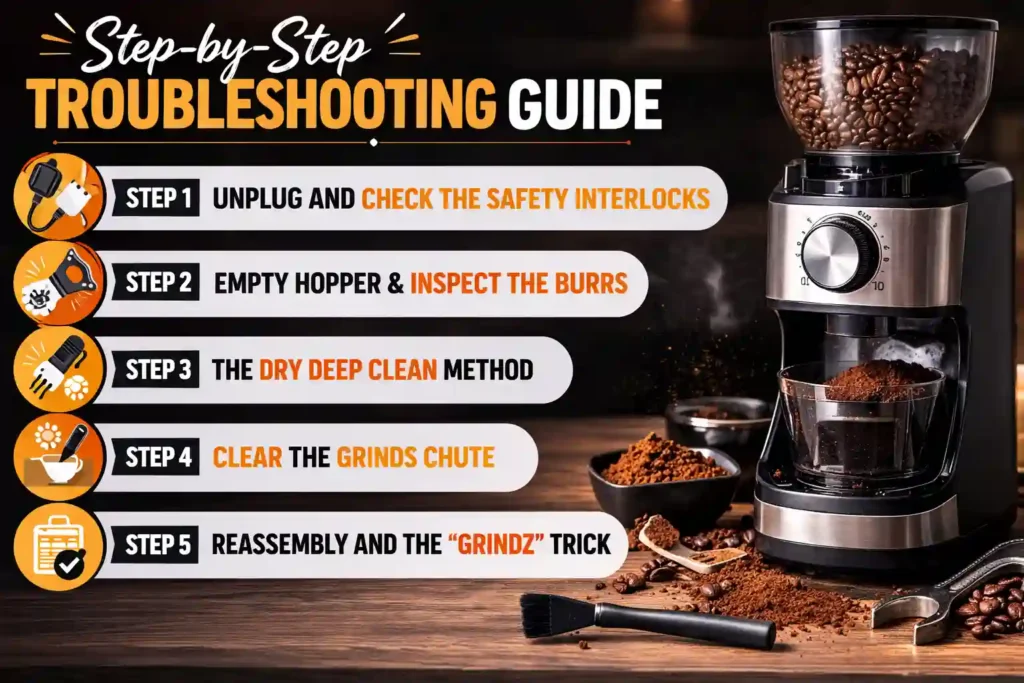 Step-by-Step
TROUBLESHOOTING GUIDE

STEP 1 UNPLUG AND CHECK THE SAFETY INTERLOCKS

STEP 2 EMPTY HOPPER & INSPECT THE BURRS

STEP 3 THE DRY DEEP CLEAN METHOD

STEP 4 CLEAR THE GRINDS CHUTE

STEP 5 REASSEMBLY AND THE "GRINDZ" TRICK