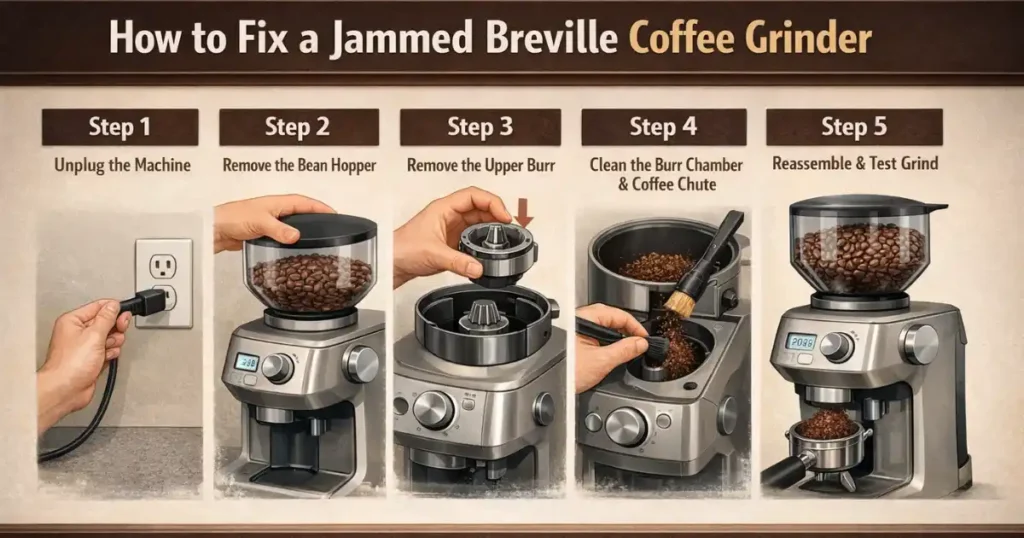 How to Fix a Jammed Breville Coffee Grinder

Step 1
Unplug the Machine

Step 2
Remove the Bean Hopper

Step 3
Remove the Upper Burr

Step 4
Clean the Burr Chamber & Coffee Chute

Step 5
Reassemble & Test Grind